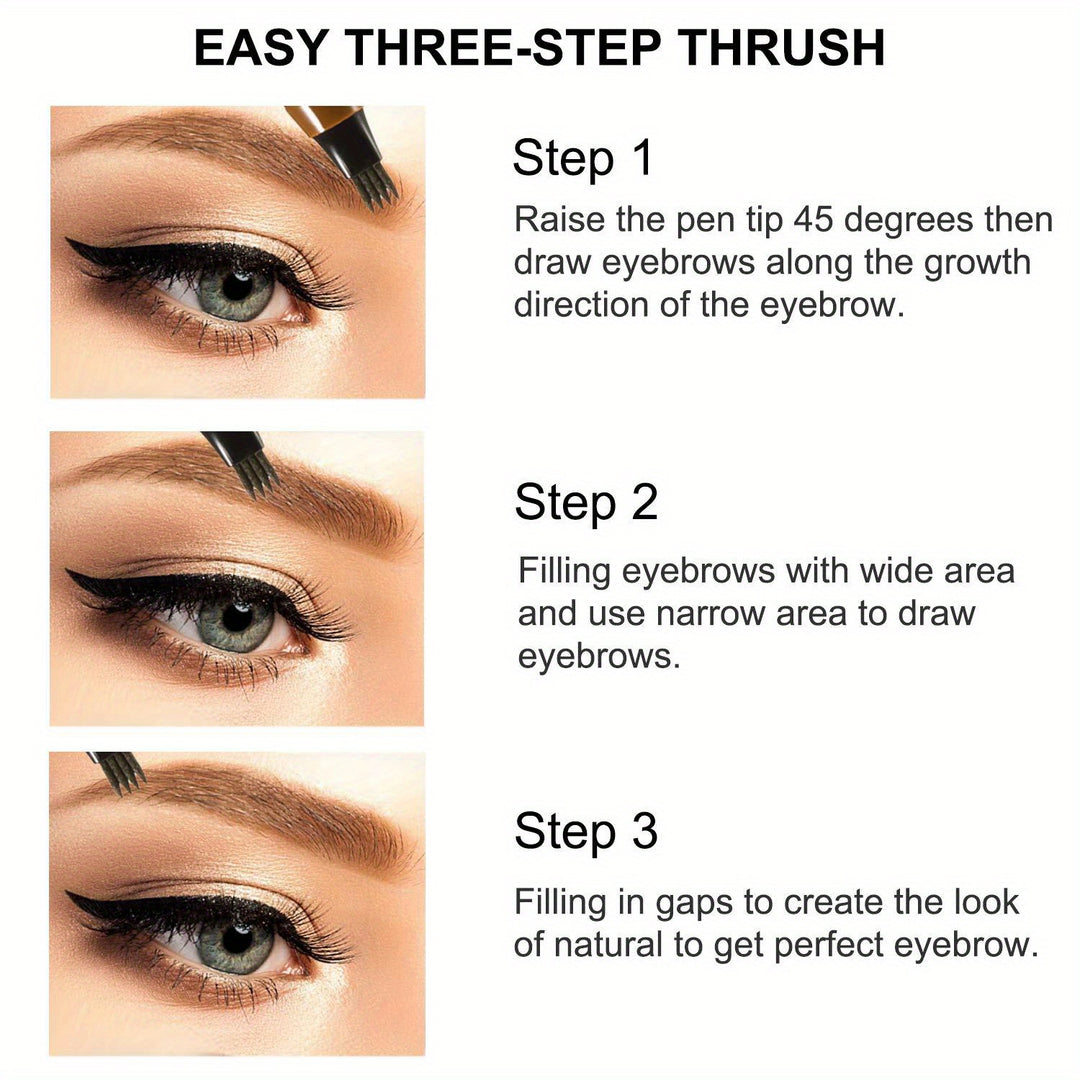 EASY THREE-STEP THRUSH

Step 1

Raise the pen tip 45 degrees then draw eyebrows along the growth direction of the eyebrow.

Step 2

Filling eyebrows with wide area and use narrow area to draw eyebrows.

Step 3

Filling in gaps to create the look of natural to get perfect eyebrow.