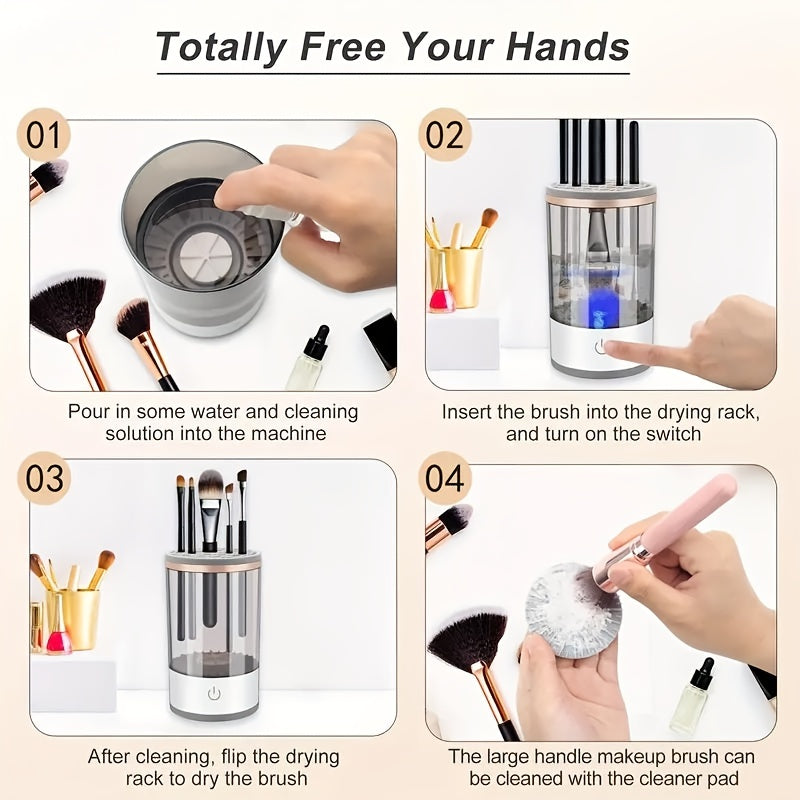 Totally Free Your Hands

01

Pour in some water and cleaning solution into the machine

02

Insert the brush into the drying rack, and turn on the switch

03

After cleaning, flip the drying rack to dry the brush

04

The large handle makeup brush can be cleaned with the cleaner pad