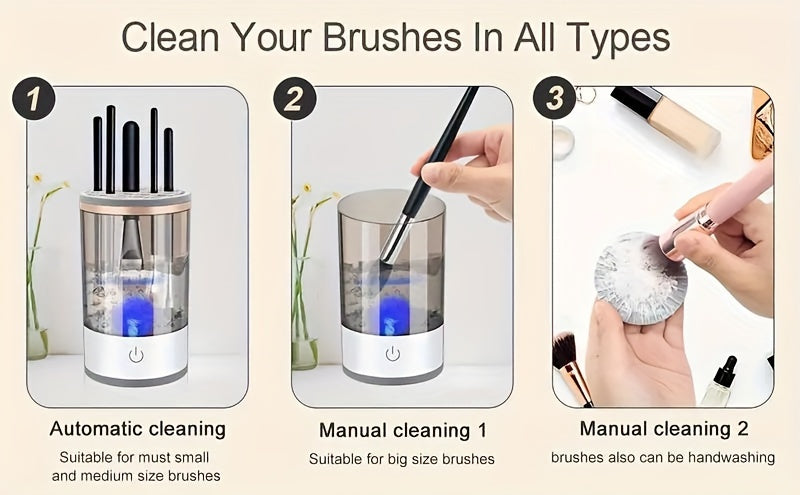 Clean Your Brushes In All Types

1

Automatic cleaning

Suitable for must small and medium size brushes

2

Manual cleaning 1

Suitable for big size brushes

3

Manual cleaning 2

brushes also can be handwashing